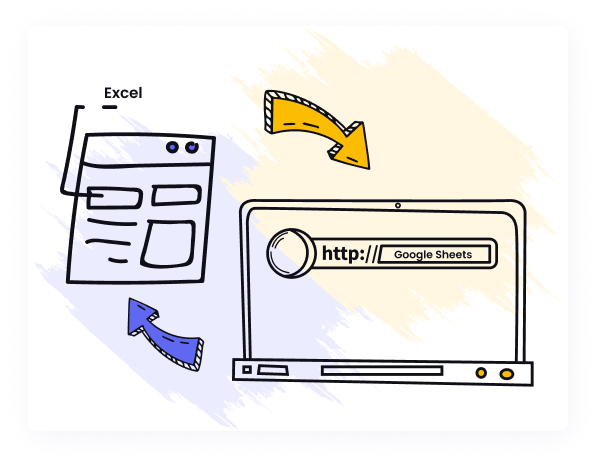 Excel

http://

Google Sheets