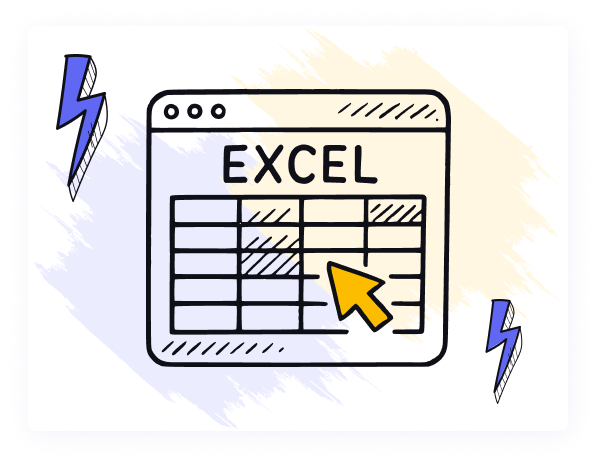 EXCEL